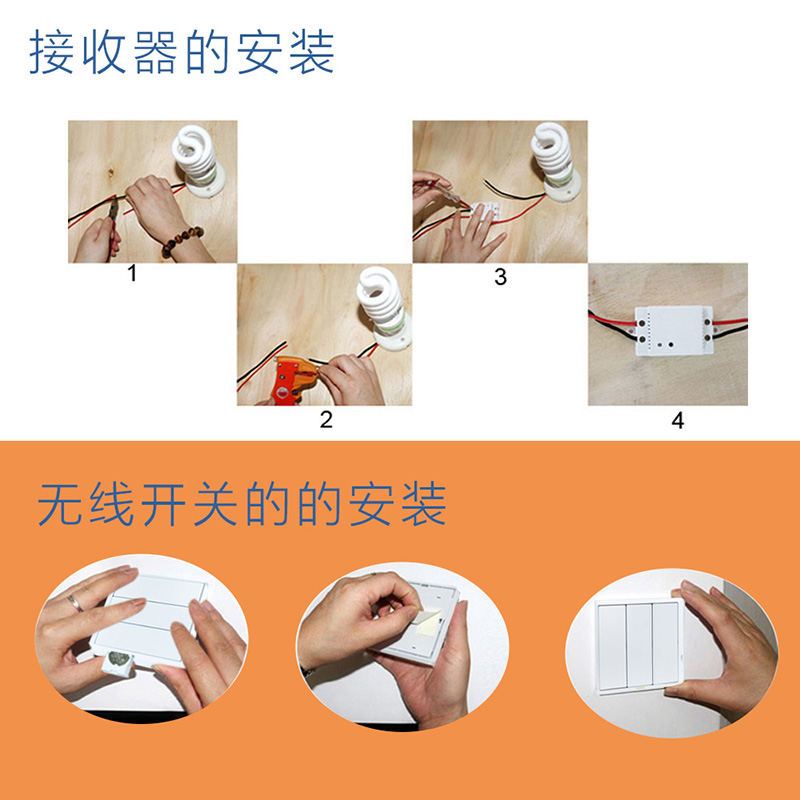 接收器的安装

1

3

2

4

无线开关的的安装