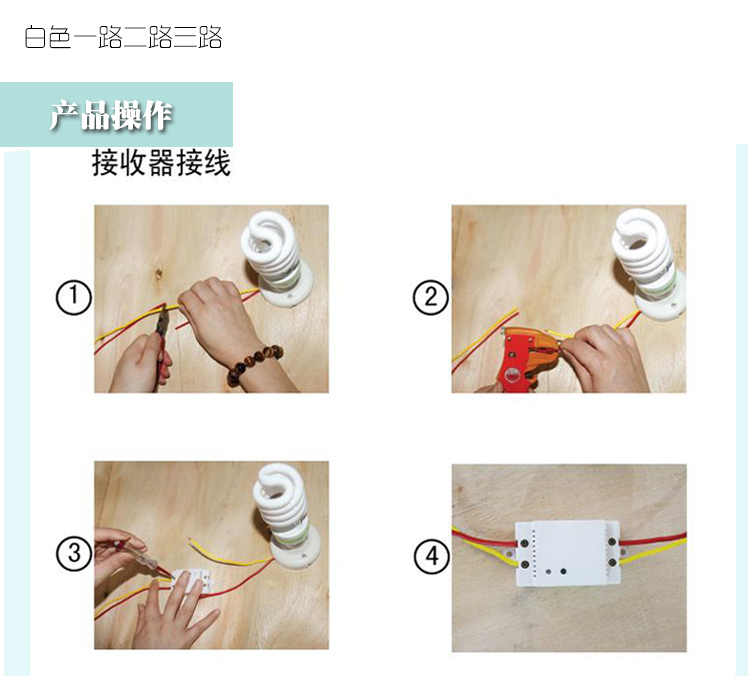 白色一路二路三路

产品操作

接收器接线

①

②

③

④